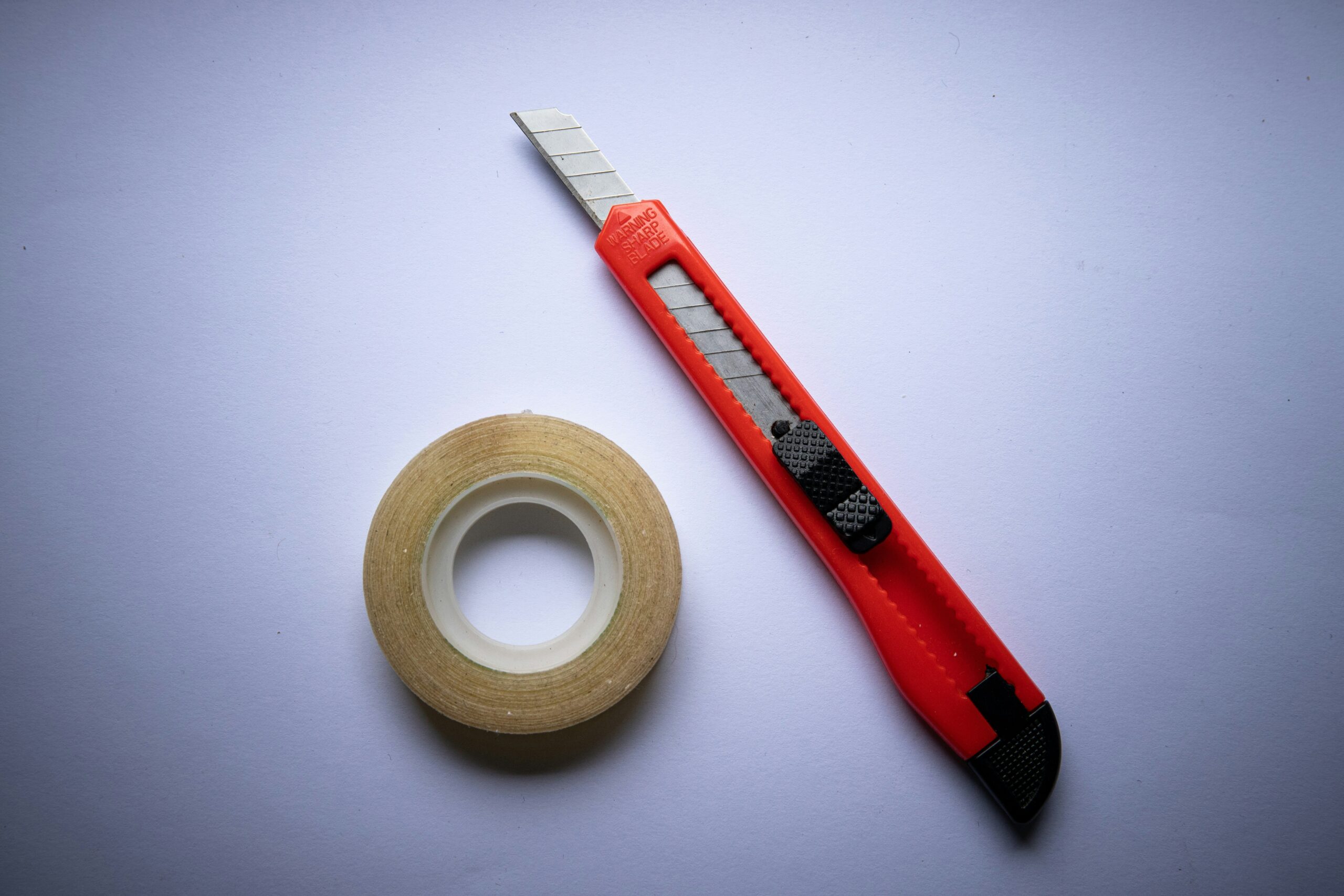 WARNING SHARP BLADE