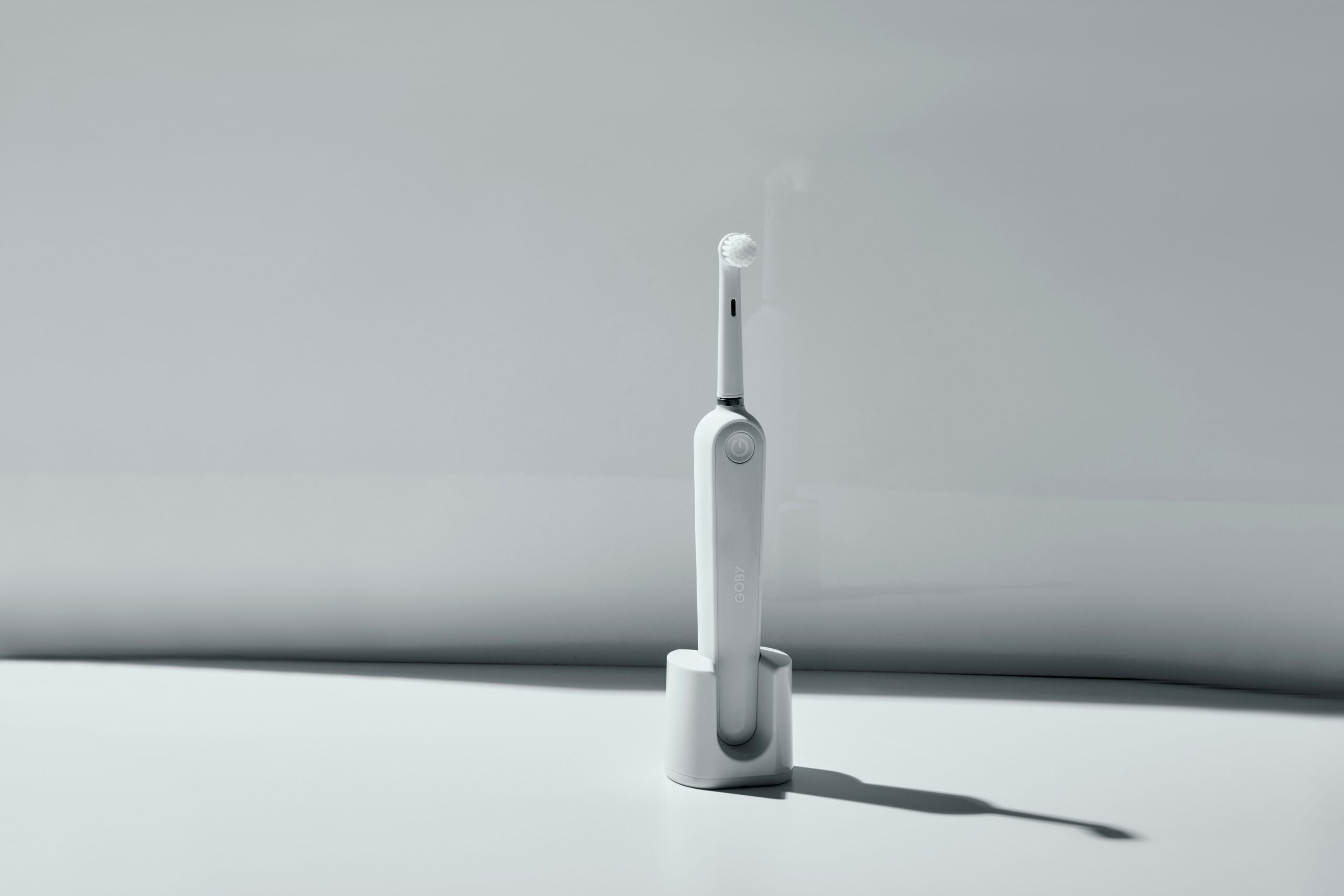 GOBY